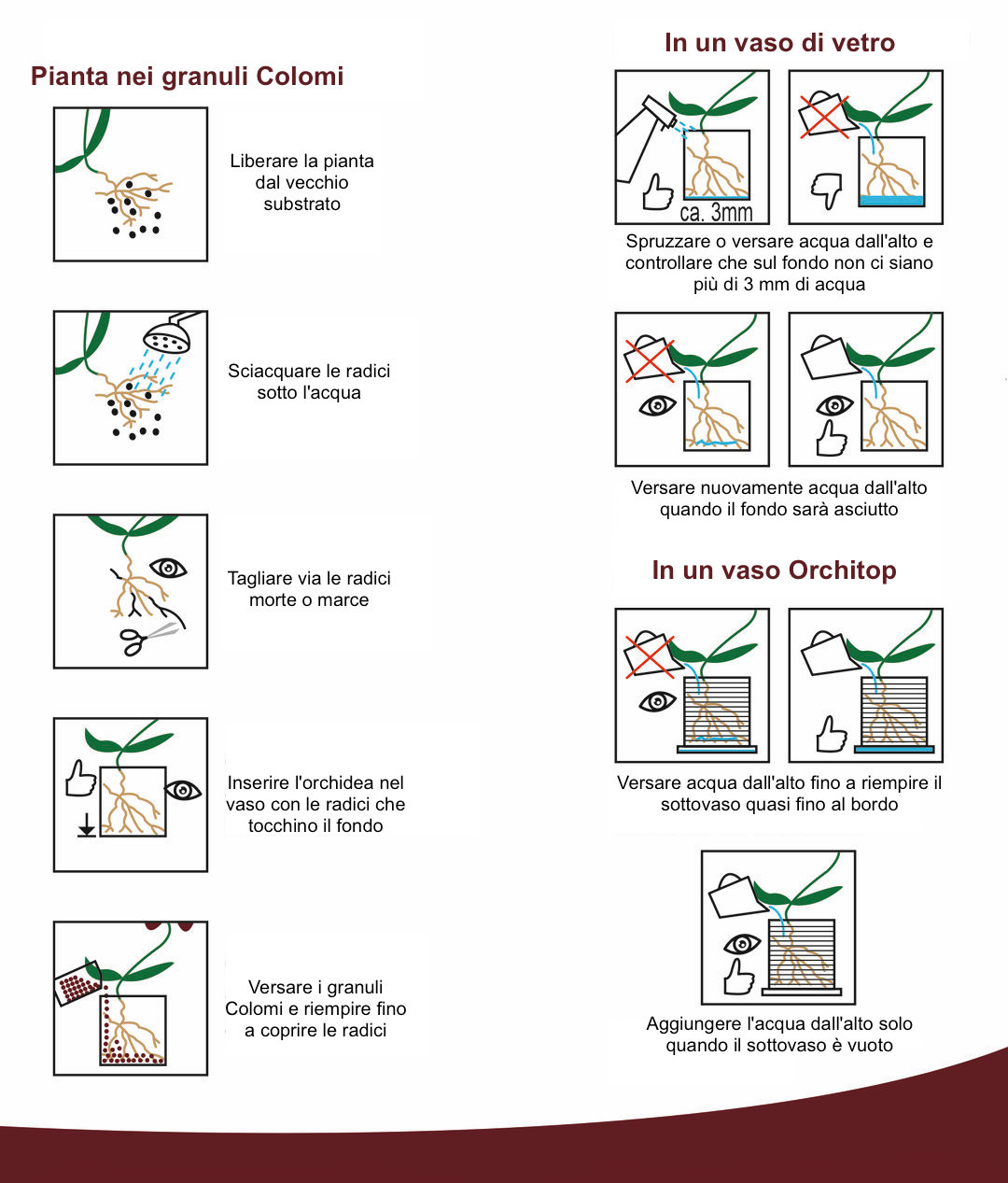 Pianta nei granuli Colomi

Liberare la pianta dal vecchio substrato

Sciacquare le radici sotto l'acqua

Tagliare via le radici morte o marce

Inserire l'orchidea nel vaso con le radici che tocchino il fondo

Versare i granuli Colomi e riempire fino a coprire le radici

In un vaso di vetro

ca. 3mm

Spruzzare o versare acqua dall'alto e controllare che sul fondo non ci siano più di 3 mm di acqua

Versare nuovamente acqua dall'alto quando il fondo sarà asciutto

In un vaso Orchitop

Versare acqua dall'alto fino a riempire il sottovaso quasi fino al bordo

Aggiungere l'acqua dall'alto solo quando il sottovaso è vuoto