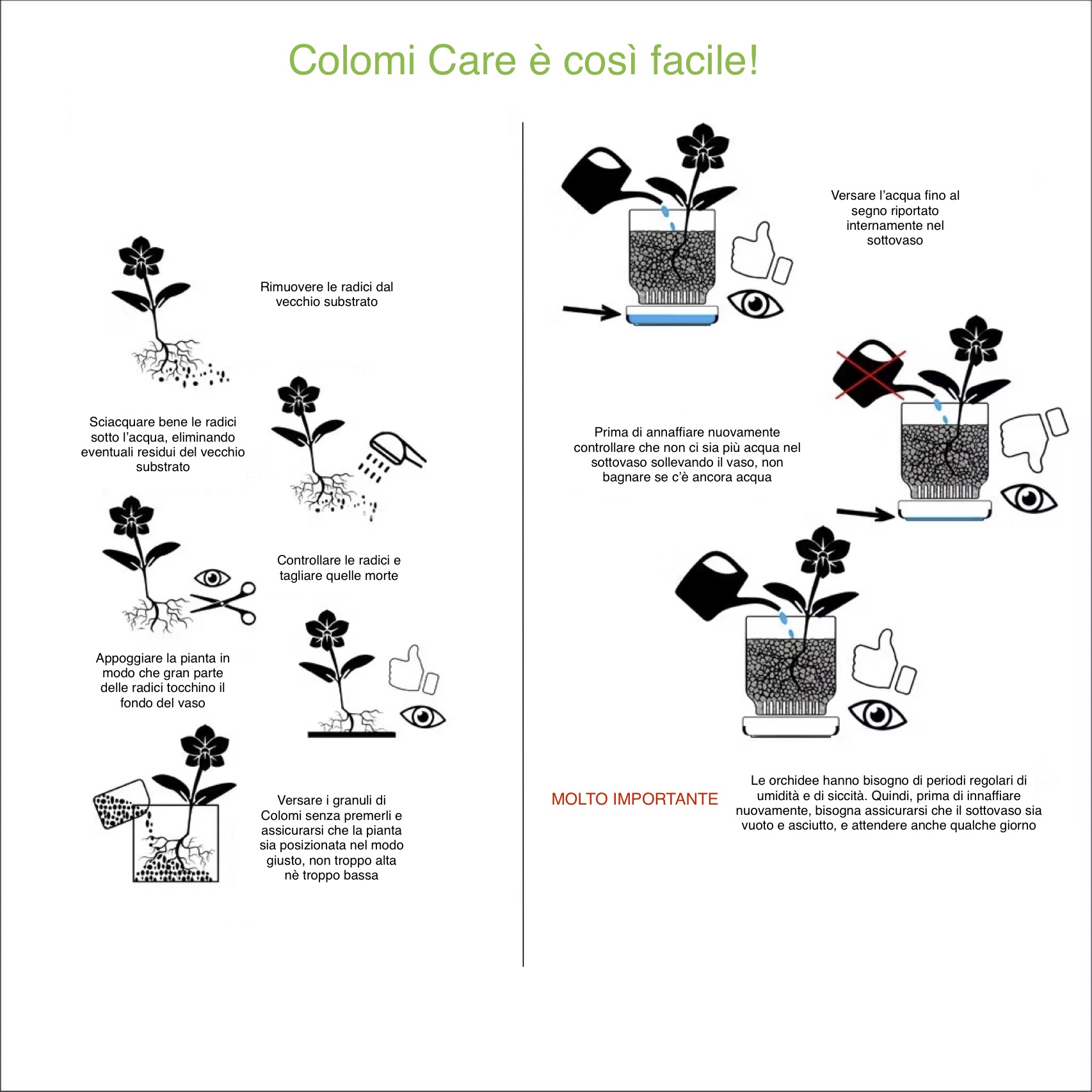 Colomi Care è così facile!

Rimuovere le radici dal vecchio substrato

Sciacquare bene le radici sotto l'acqua, eliminando eventuali residui del vecchio substrato

Controllare le radici e tagliare quelle morte

Appoggiare la pianta in modo che gran parte delle radici tocchino il fondo del vaso

Versare i granuli di Colomi senza premerli e assicurarsi che la pianta sia posizionata nel modo giusto, non troppo alta nè troppo bassa

Versare l'acqua fino al segno riportato internamente nel sottovaso

Prima di annaffiare nuovamente controllare che non ci sia più acqua nel sottovaso sollevando il vaso, non bagnare se c'è ancora acqua

MOLTO IMPORTANTE

Le orchidee hanno bisogno di periodi regolari di umidità e di siccità. Quindi, prima di innaffiare nuovamente, bisogna assicurarsi che il sottovaso sia vuoto e asciutto, e attendere anche qualche giorno